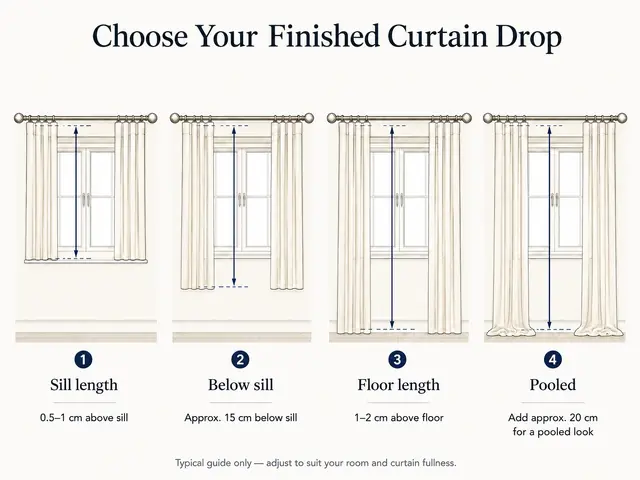 Choose Your Finished Curtain Drop

1
Sill length
0.5–1 cm above sill

2
Below sill
Approx. 15 cm below sill

3
Floor length
1–2 cm above floor

4
Pooled
Add approx. 20 cm for a pooled look

Typical guide only — adjust to suit your room and curtain fullness.